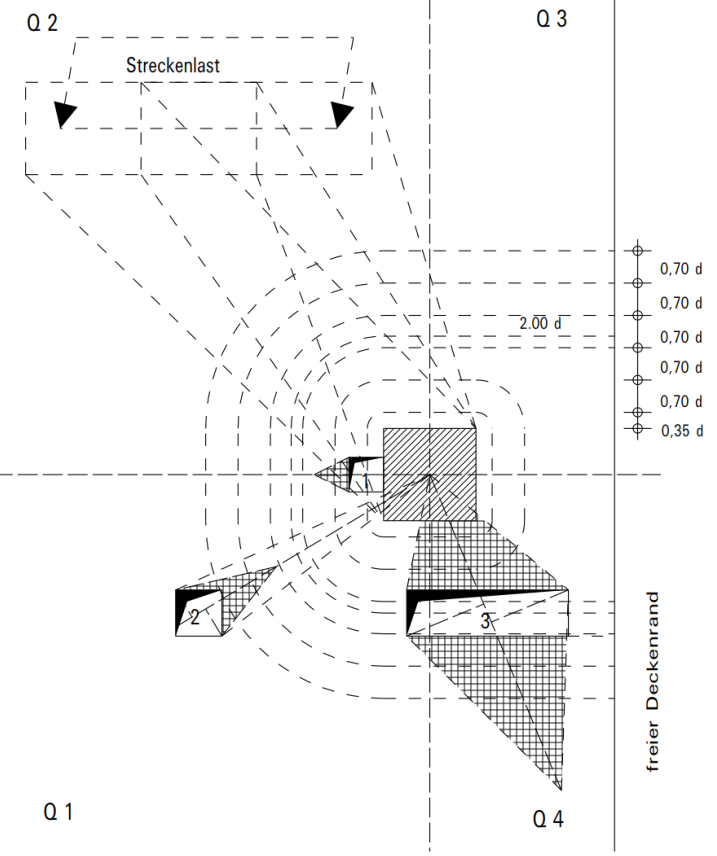 Q 2

Q 3

Streckenlast

0,70 d

0,70 d

2.00 d

0,70 d

0,70 d

0,70 d

0,35 d

1

2

3

freier Deckenrand

Q 1

Q 4